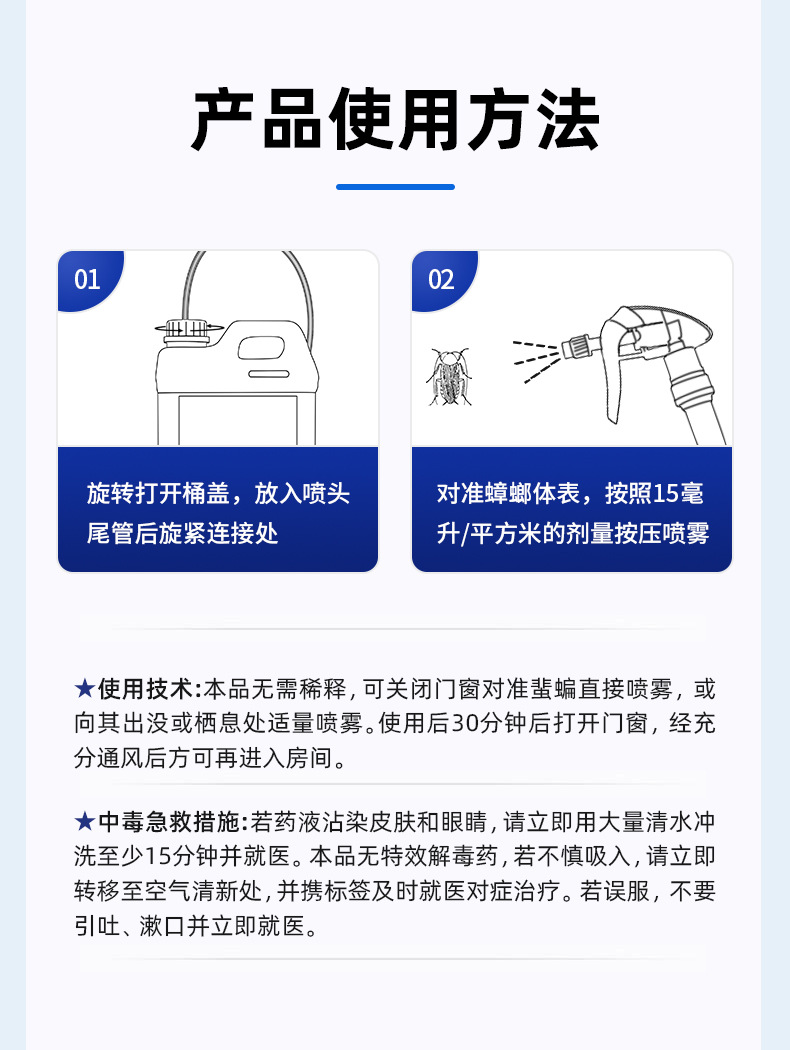 产品使用方法

01

旋转打开桶盖，放入喷头尾管后旋紧连接处

02

对准蟑螂体表，按照15毫升/平方米的剂量按压喷雾

★使用技术:本品无需稀释，可关闭门窗对准蜚蠊直接喷雾，或向其出没或栖息处适量喷雾。使用后30分钟后打开门窗，经充分通风后方可再进入房间。

★中毒急救措施:若药液沾染皮肤和眼睛，请立即用大量清水冲洗至少15分钟并就医。本品无特效解毒药，若不慎吸入，请立即转移至空气清新处，并携标签及时就医对症治疗。若误服，不要引吐、漱口并立即就医。